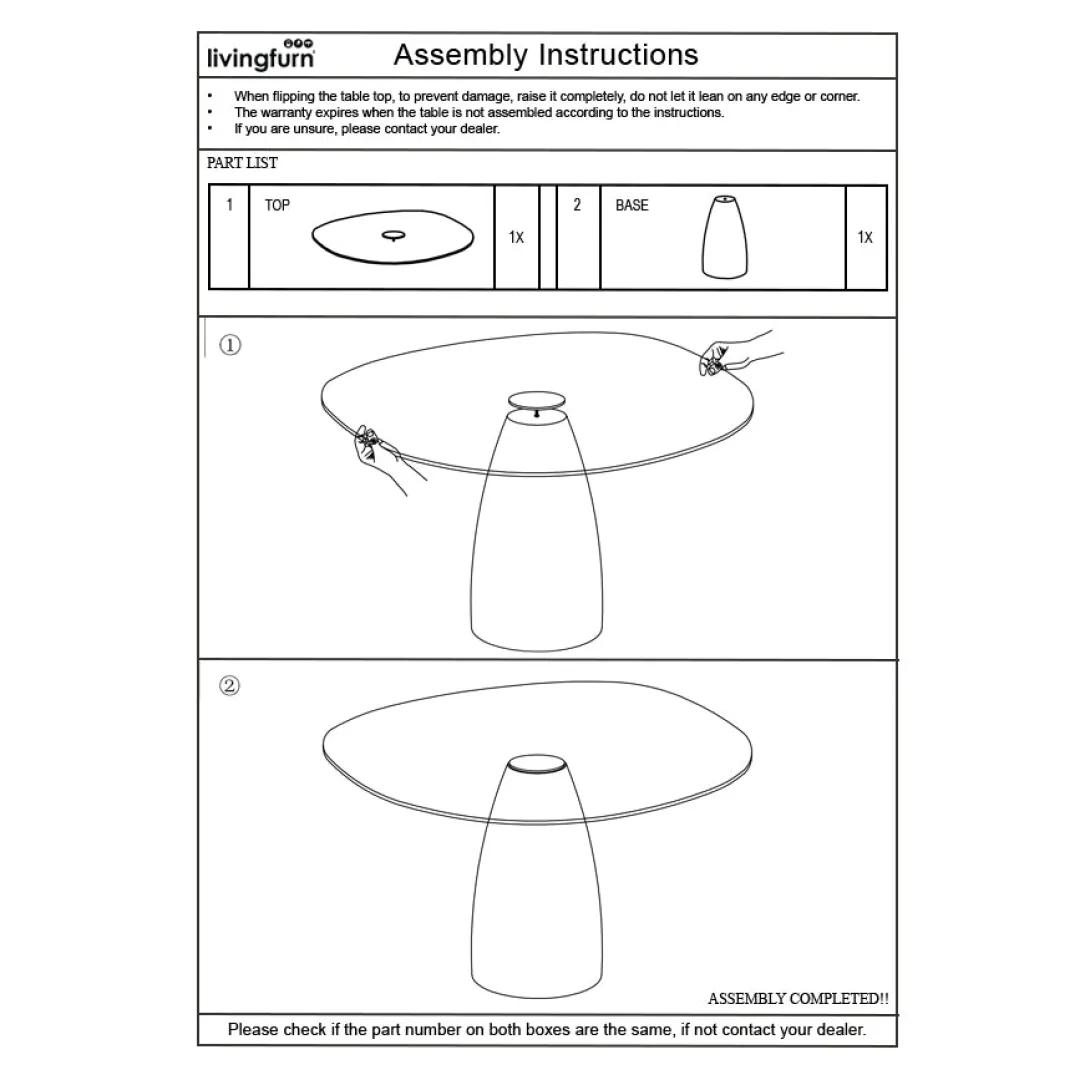 livingfurn

Assembly Instructions

• When flipping the table top, to prevent damage, raise it completely, do not let it lean on any edge or corner.
• The warranty expires when the table is not assembled according to the instructions.
• If you are unsure, please contact your dealer.

PART LIST

| 1 | TOP | 1X | | 2 | BASE | 1X |
|---|---|---|---|---|---|---|

①

②

ASSEMBLY COMPLETED!!

Please check if the part number on both boxes are the same, if not contact your dealer.